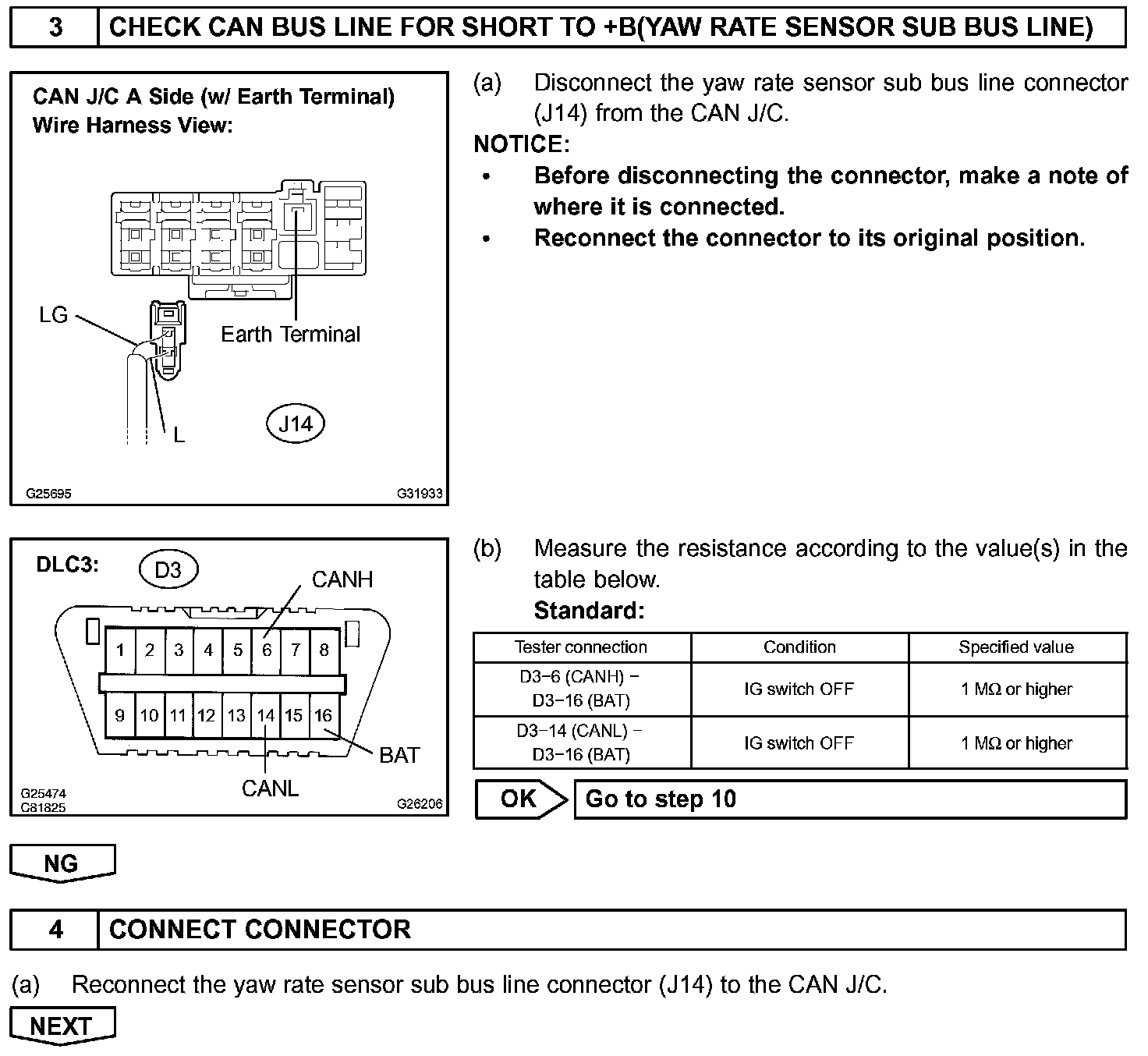 3 CHECK CAN BUS LINE FOR SHORT TO +B(YAW RATE SENSOR SUB BUS LINE)

CAN J/C A Side (w/ Earth Terminal)
Wire Harness View:

LG
Earth Terminal
L
J14

G25695 G31933

(a) Disconnect the yaw rate sensor sub bus line connector (J14) from the CAN J/C.

NOTICE:
• Before disconnecting the connector, make a note of where it is connected.
• Reconnect the connector to its original position.

DLC3: D3
CANH
1 2 3 4 5 6 7 8
9 10 11 12 13 14 15 16
BAT
CANL

G25474
C81825 G26206

(b) Measure the resistance according to the value(s) in the table below.
Standard:

| Tester connection | Condition | Specified value |
|---|---|---|
| D3−6 (CANH) − D3−16 (BAT) | IG switch OFF | 1 MΩ or higher |
| D3−14 (CANL) − D3−16 (BAT) | IG switch OFF | 1 MΩ or higher |

OK Go to step 10

NG

4 CONNECT CONNECTOR

(a) Reconnect the yaw rate sensor sub bus line connector (J14) to the CAN J/C.

NEXT