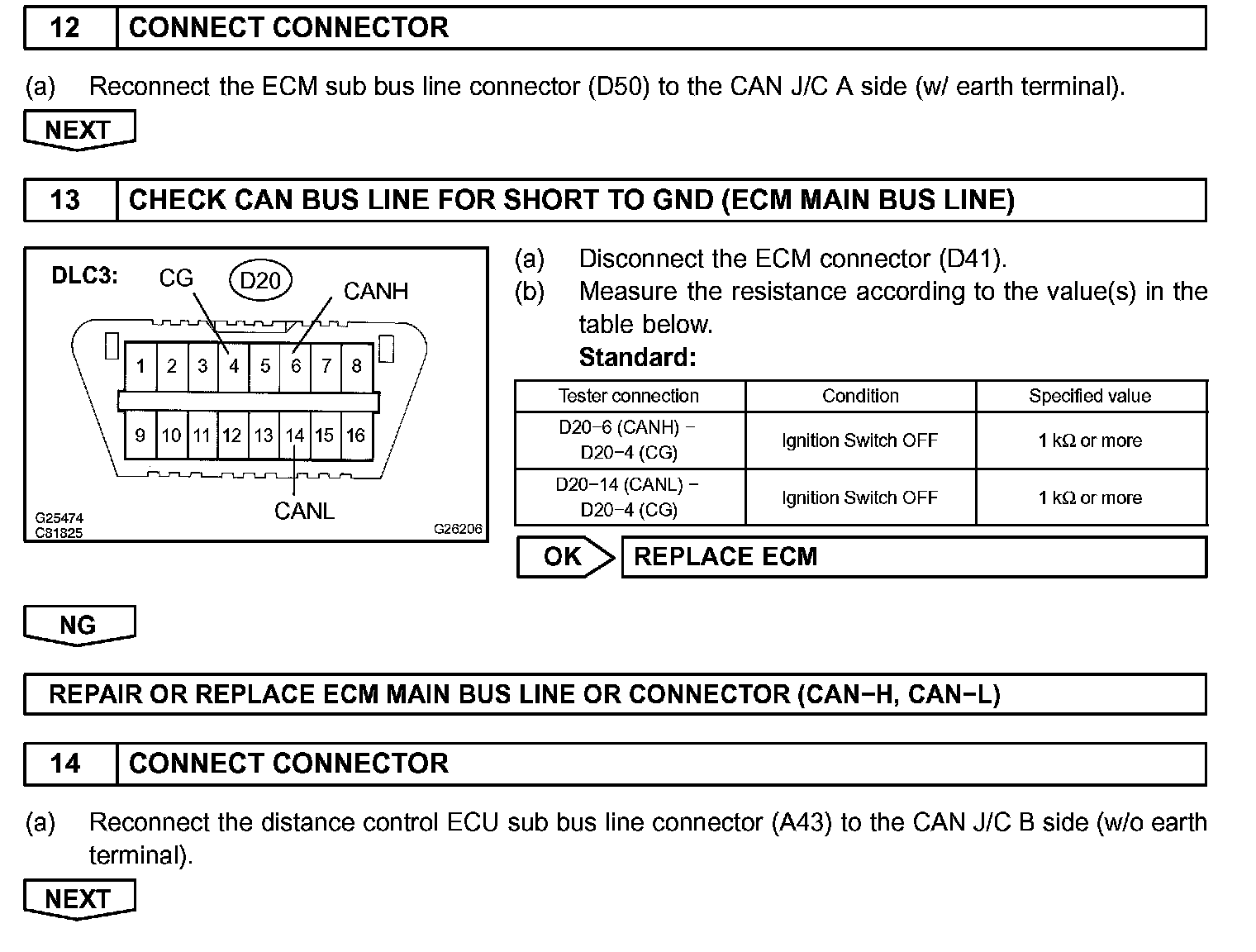 12 CONNECT CONNECTOR

(a) Reconnect the ECM sub bus line connector (D50) to the CAN J/C A side (w/ earth terminal).

NEXT

13 CHECK CAN BUS LINE FOR SHORT TO GND (ECM MAIN BUS LINE)

DLC3: CG D20 CANH

1 2 3 4 5 6 7 8

9 10 11 12 13 14 15 16

CANL

G25474
C81825
G26206

(a) Disconnect the ECM connector (D41).
(b) Measure the resistance according to the value(s) in the table below.
Standard:

| Tester connection | Condition | Specified value |
|---|---|---|
| D20−6 (CANH) − D20−4 (CG) | Ignition Switch OFF | 1 kΩ or more |
| D20−14 (CANL) − D20−4 (CG) | Ignition Switch OFF | 1 kΩ or more |

OK REPLACE ECM

NG

REPAIR OR REPLACE ECM MAIN BUS LINE OR CONNECTOR (CAN−H, CAN−L)

14 CONNECT CONNECTOR

(a) Reconnect the distance control ECU sub bus line connector (A43) to the CAN J/C B side (w/o earth terminal).

NEXT