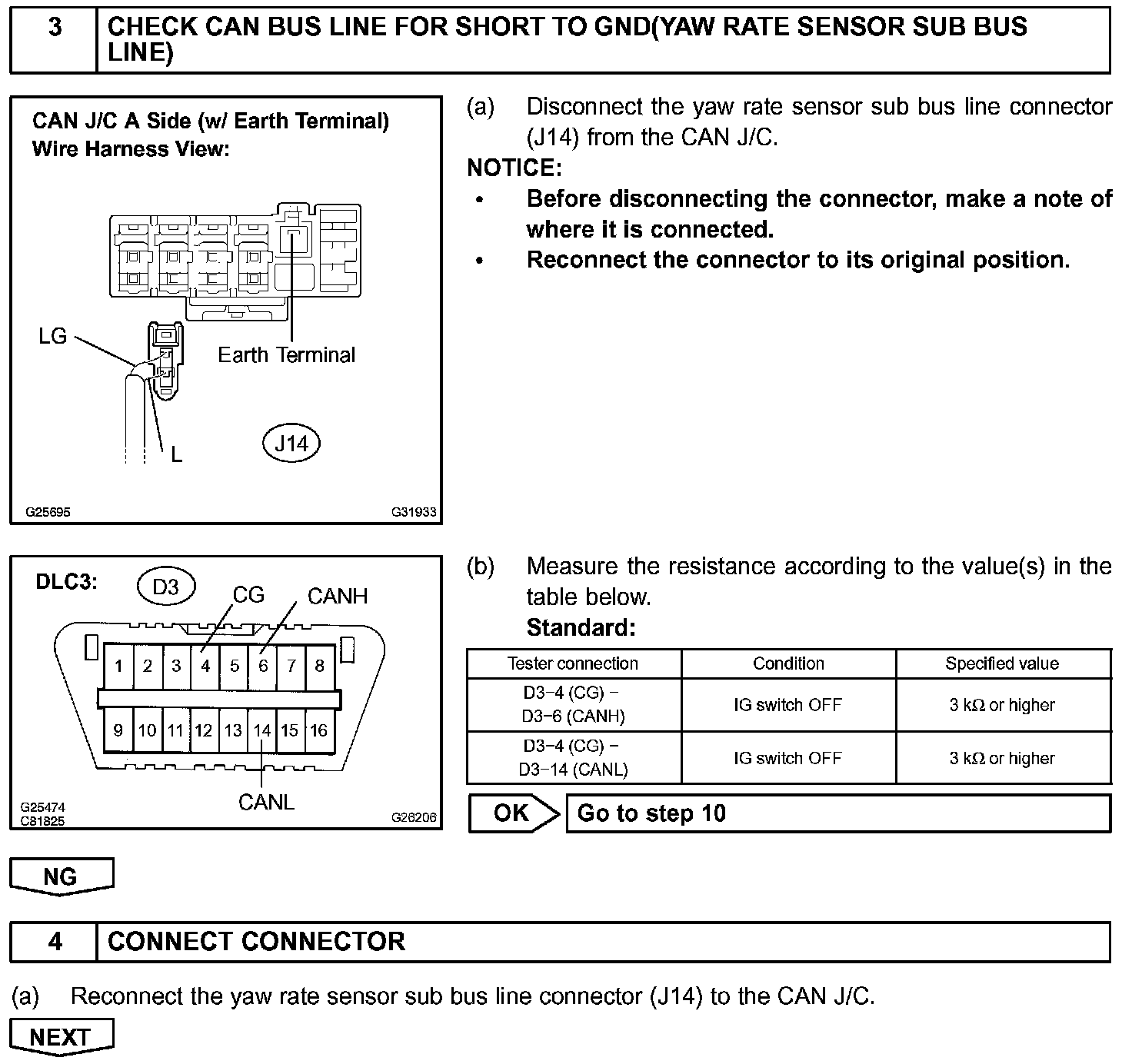 3 CHECK CAN BUS LINE FOR SHORT TO GND(YAW RATE SENSOR SUB BUS LINE)

CAN J/C A Side (w/ Earth Terminal)
Wire Harness View:

LG
Earth Terminal
L
J14
G25695
G31933

(a) Disconnect the yaw rate sensor sub bus line connector (J14) from the CAN J/C.

NOTICE:

• Before disconnecting the connector, make a note of where it is connected.
• Reconnect the connector to its original position.

DLC3:
D3
CG
CANH
1 2 3 4 5 6 7 8
9 10 11 12 13 14 15 16
CANL
G25474
C81825
G26206

(b) Measure the resistance according to the value(s) in the table below.

Standard:

| Tester connection | Condition | Specified value |
|---|---|---|
| D3−4 (CG) − D3−6 (CANH) | IG switch OFF | 3 kΩ or higher |
| D3−4 (CG) − D3−14 (CANL) | IG switch OFF | 3 kΩ or higher |

OK Go to step 10

NG

4 CONNECT CONNECTOR

(a) Reconnect the yaw rate sensor sub bus line connector (J14) to the CAN J/C.

NEXT