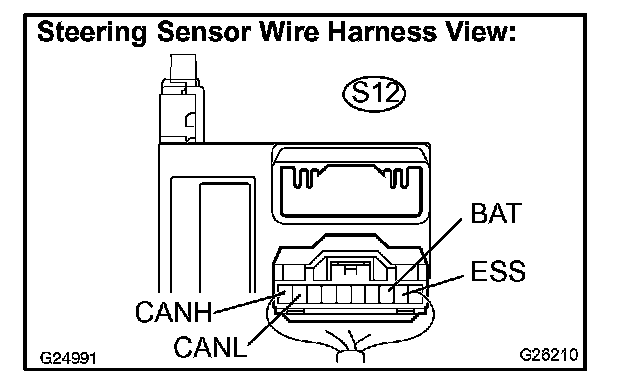 Steering Sensor Wire Harness View:

S12

BAT

ESS

CANH

CANL

G24991

G26210