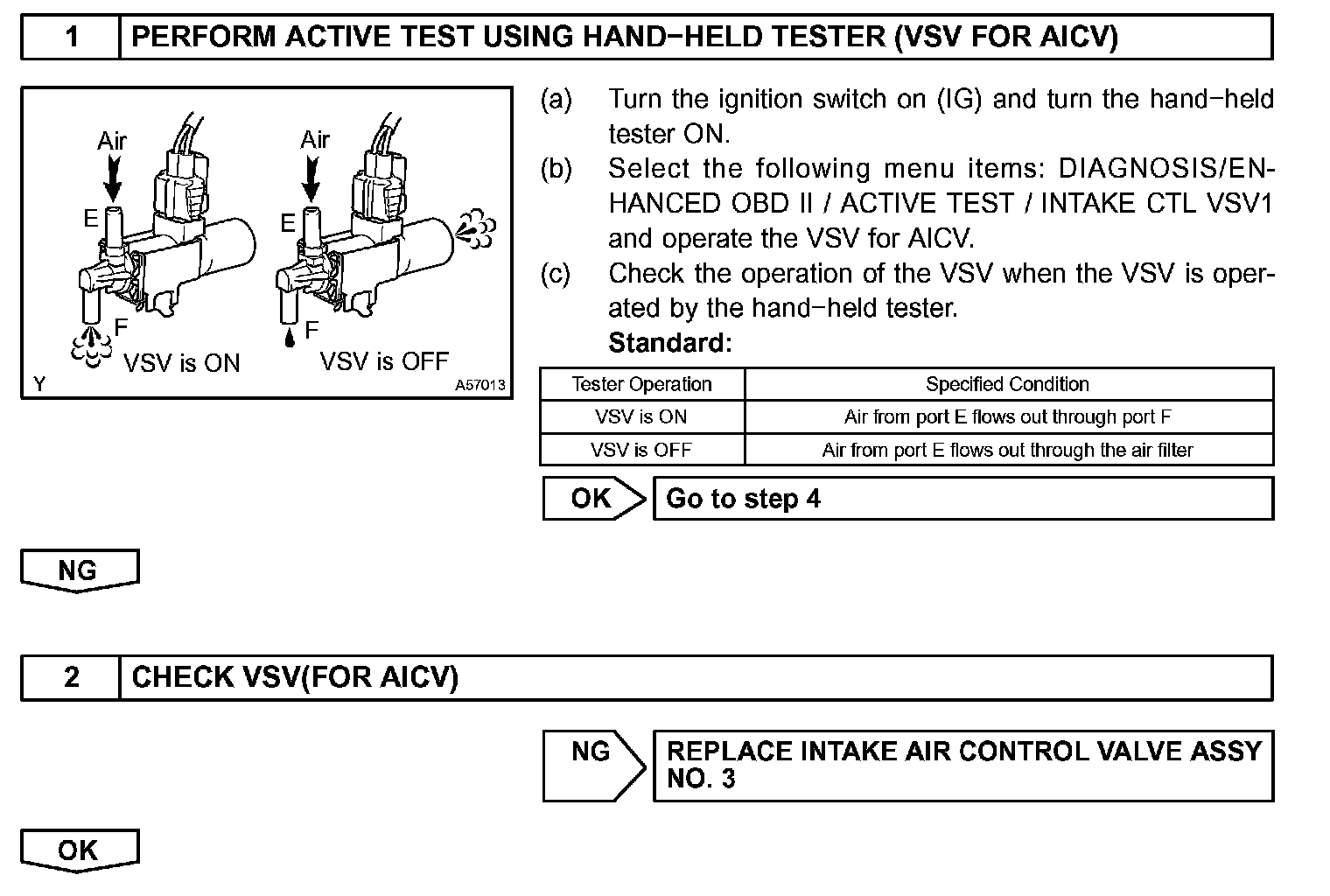 1 PERFORM ACTIVE TEST USING HAND−HELD TESTER (VSV FOR AICV)

Air
E
F
VSV is ON
Air
E
F
VSV is OFF
Y
A57013

(a) Turn the ignition switch on (IG) and turn the hand−held tester ON.
(b) Select the following menu items: DIAGNOSIS/ENHANCED OBD II / ACTIVE TEST / INTAKE CTL VSV1 and operate the VSV for AICV.
(c) Check the operation of the VSV when the VSV is operated by the hand−held tester.
Standard:

| Tester Operation | Specified Condition |
|---|---|
| VSV is ON | Air from port E flows out through port F |
| VSV is OFF | Air from port E flows out through the air filter |

OK Go to step 4

NG

2 CHECK VSV(FOR AICV)

NG REPLACE INTAKE AIR CONTROL VALVE ASSY NO. 3

OK