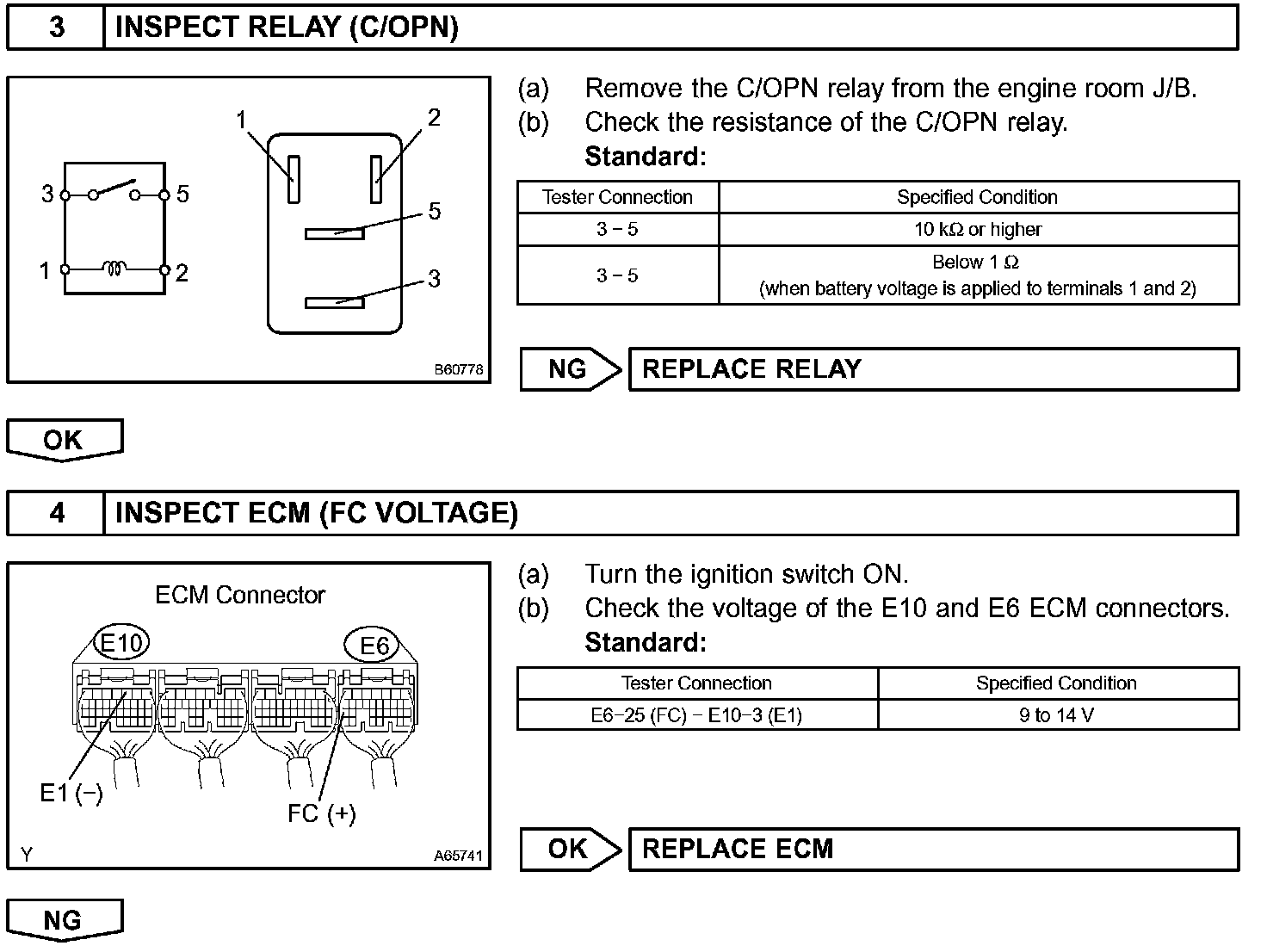 3 INSPECT RELAY (C/OPN)

3
5
1
2
1
2
5
3
B60778

(a) Remove the C/OPN relay from the engine room J/B.
(b) Check the resistance of the C/OPN relay.
Standard:

| Tester Connection | Specified Condition |
|---|---|
| 3 – 5 | 10 kΩ or higher |
| 3 – 5 | Below 1 Ω (when battery voltage is applied to terminals 1 and 2) |

NG REPLACE RELAY

OK

4 INSPECT ECM (FC VOLTAGE)

ECM Connector
E10
E6
E1 (–)
FC (+)
Y
A65741

(a) Turn the ignition switch ON.
(b) Check the voltage of the E10 and E6 ECM connectors.
Standard:

| Tester Connection | Specified Condition |
|---|---|
| E6–25 (FC) – E10–3 (E1) | 9 to 14 V |

OK REPLACE ECM

NG