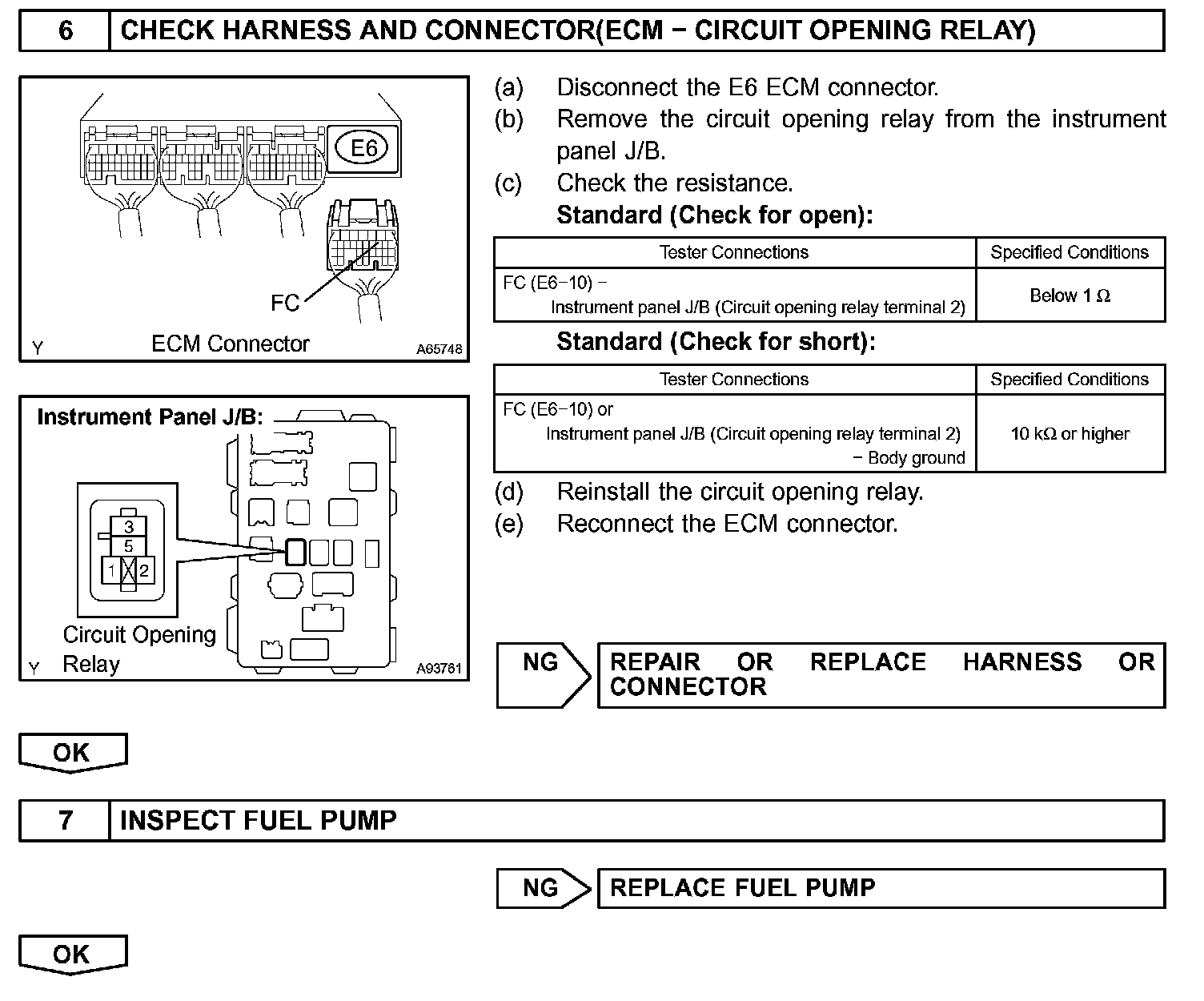 6 CHECK HARNESS AND CONNECTOR(ECM − CIRCUIT OPENING RELAY)

E6

FC

Y ECM Connector A65748

Instrument Panel J/B:

3
5
1 2

Circuit Opening Relay

Y A93761

(a) Disconnect the E6 ECM connector.
(b) Remove the circuit opening relay from the instrument panel J/B.
(c) Check the resistance.
Standard (Check for open):

| Tester Connections | Specified Conditions |
|---|---|
| FC (E6−10) − Instrument panel J/B (Circuit opening relay terminal 2) | Below 1 Ω |

Standard (Check for short):

| Tester Connections | Specified Conditions |
|---|---|
| FC (E6−10) or Instrument panel J/B (Circuit opening relay terminal 2) − Body ground | 10 kΩ or higher |

(d) Reinstall the circuit opening relay.
(e) Reconnect the ECM connector.

NG REPAIR OR REPLACE HARNESS OR CONNECTOR

OK

7 INSPECT FUEL PUMP

NG REPLACE FUEL PUMP

OK