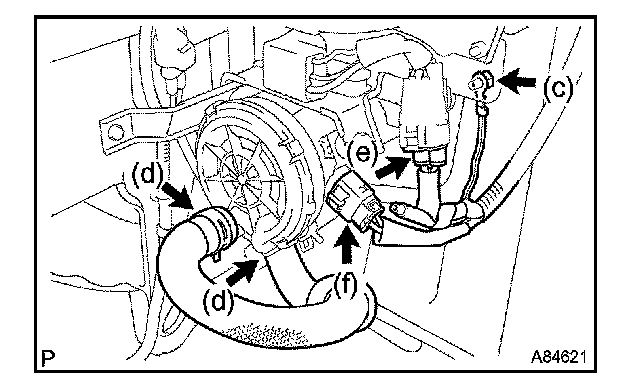 (c)
(e)
(d)
(d)
(f)
P
A84621