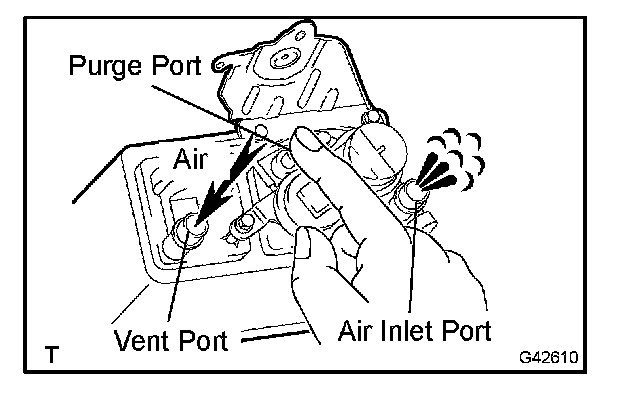 Purge Port
Air
Vent Port
Air Inlet Port
T
G42610