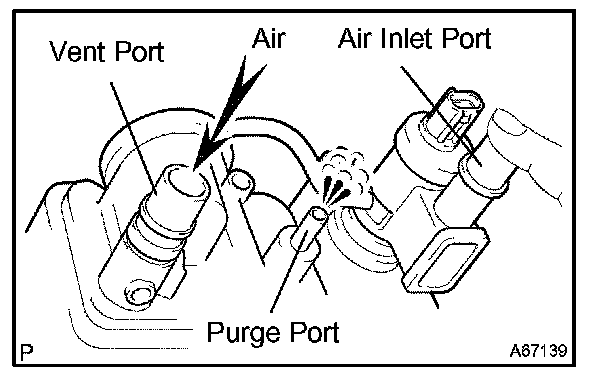 Vent Port
Air
Air Inlet Port
Purge Port
P
A67139