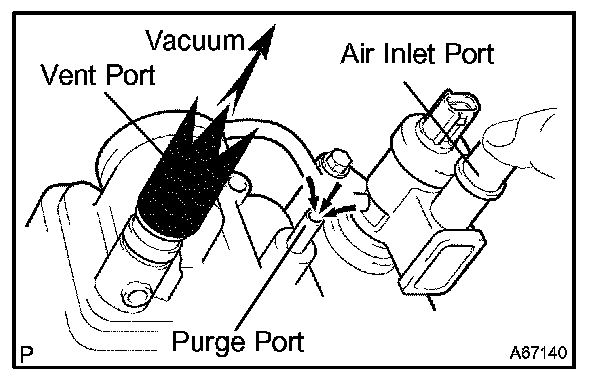 Vacuum
Vent Port
Air Inlet Port
Purge Port
P
A67140