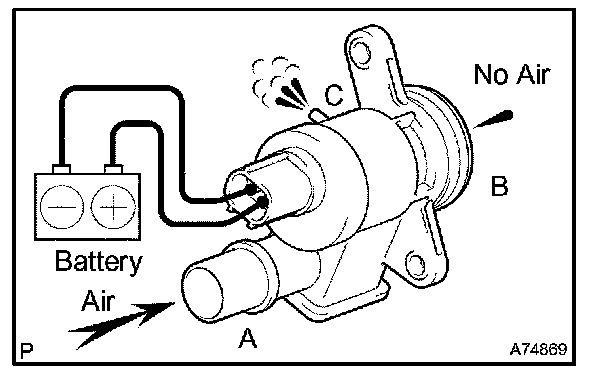 No Air
C
B
Battery
Air
A
P
A74869