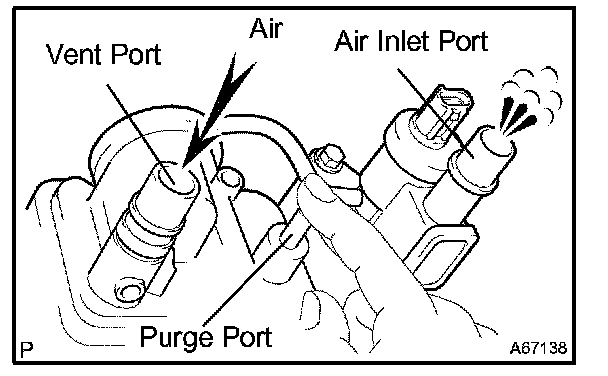 Air
Vent Port
Air Inlet Port
Purge Port
P
A67138