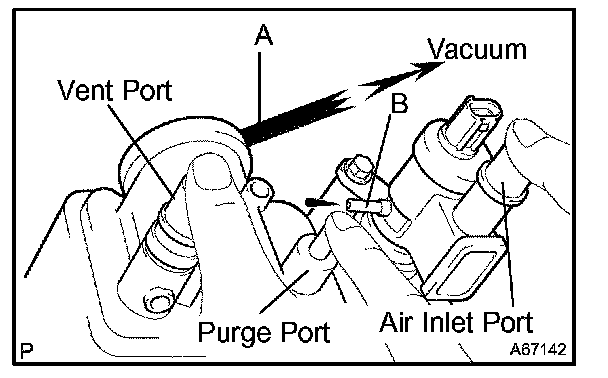 A
Vacuum
Vent Port
B
Purge Port
Air Inlet Port
P
A67142