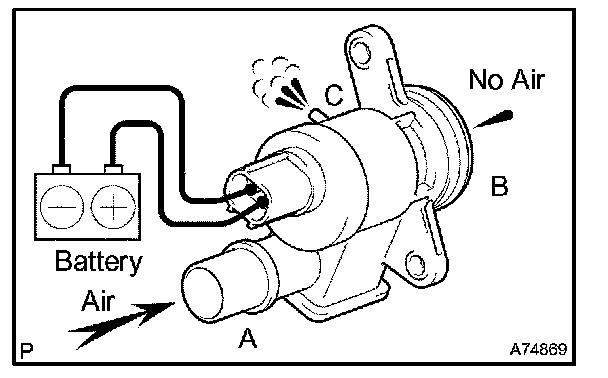 No Air
C
B
Battery
Air
A
P
A74869