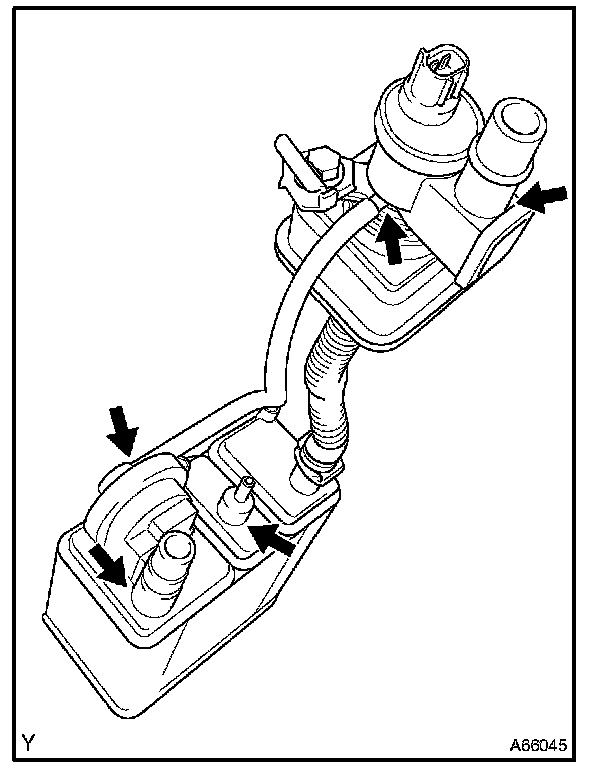 Y

A66045