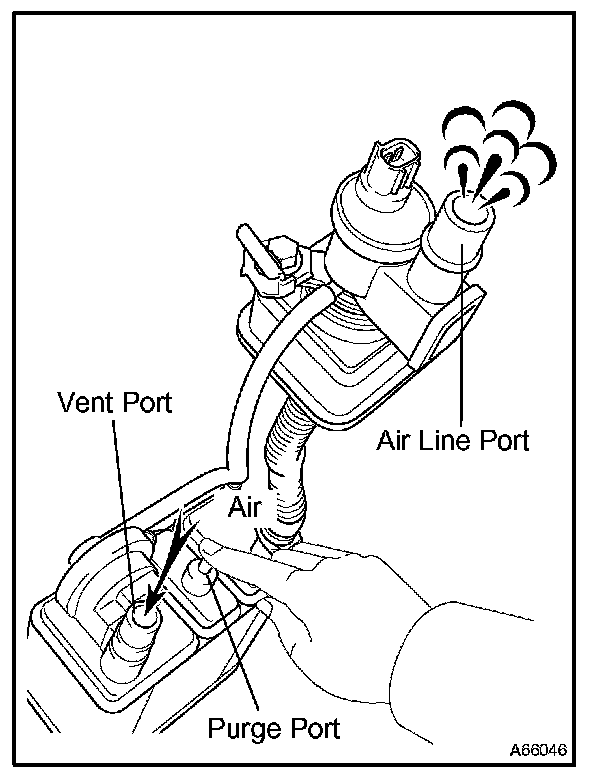 Vent Port

Air Line Port

Air

Purge Port

A66046