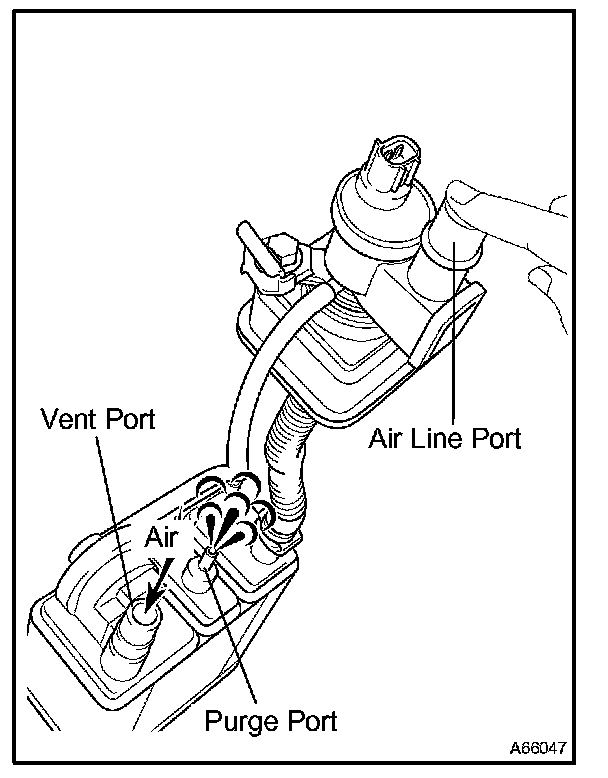 Vent Port

Air Line Port

Air

Purge Port

A66047