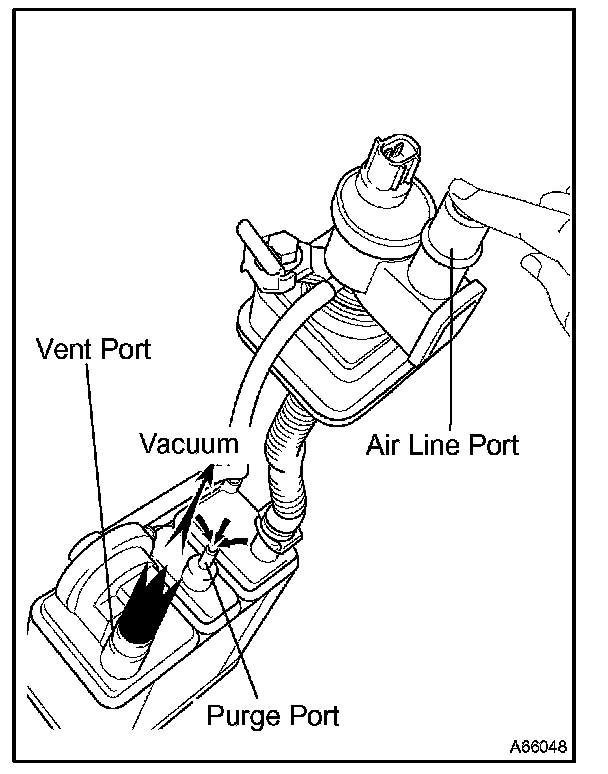 Vent Port

Vacuum

Air Line Port

Purge Port

A66048