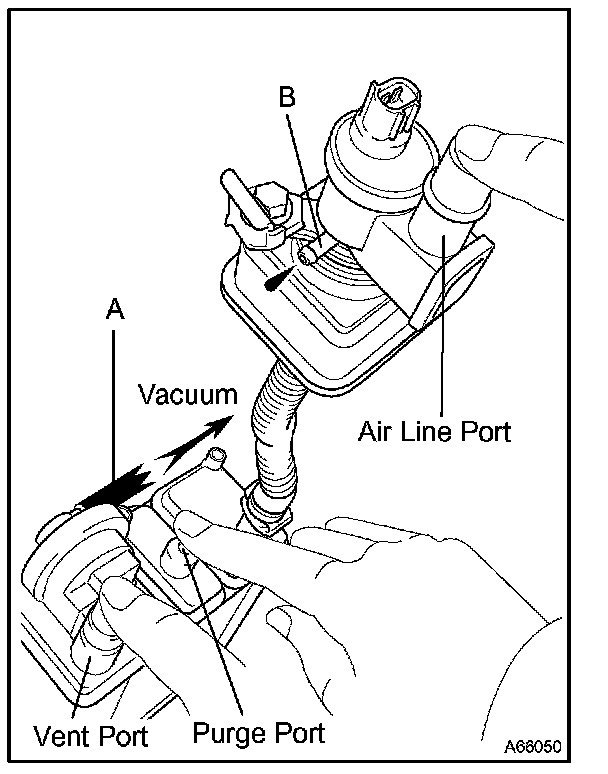 B

A

Vacuum

Air Line Port

Vent Port

Purge Port

A68050