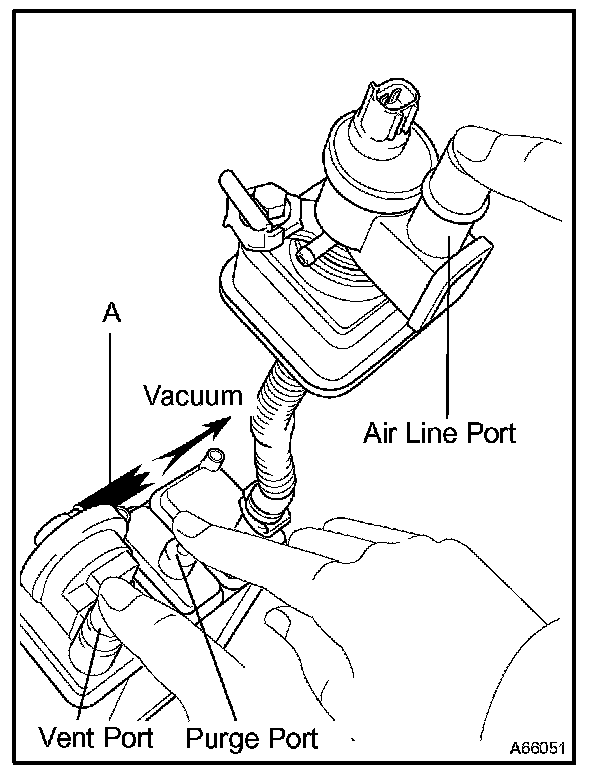 A

Vacuum

Air Line Port

Vent Port

Purge Port

A66051