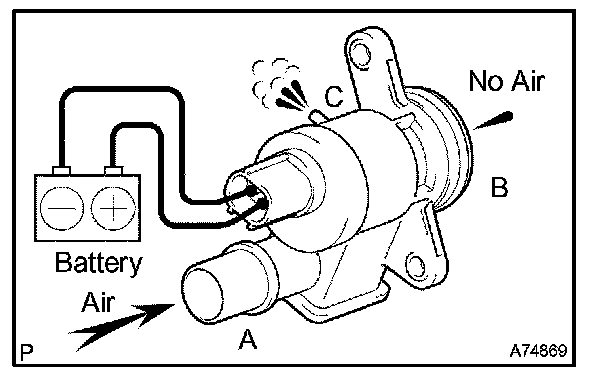 No Air

C

B

Battery

Air

A

P

A74869