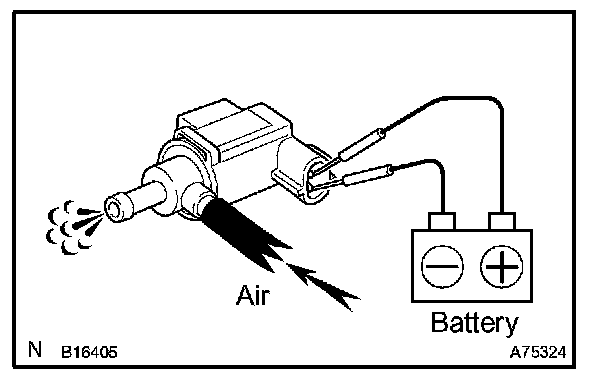 Air

Battery

N B16405

A75324