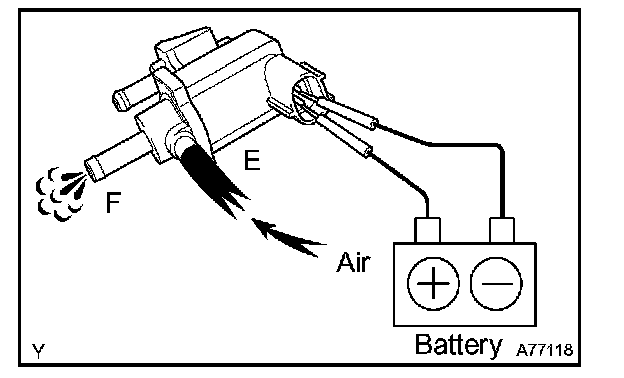 E

F

Air

+ −

Battery

Y

A77118