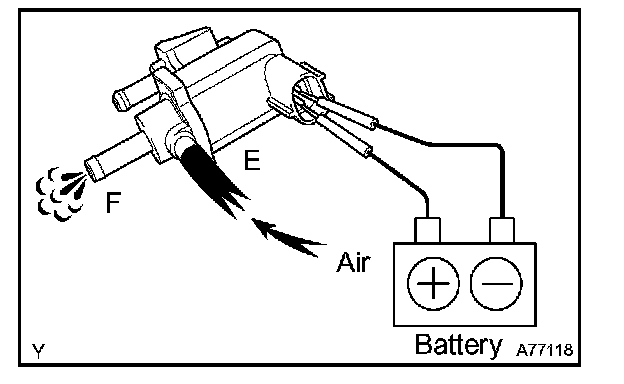 E
F
Air
+
−
Battery
Y
A77118