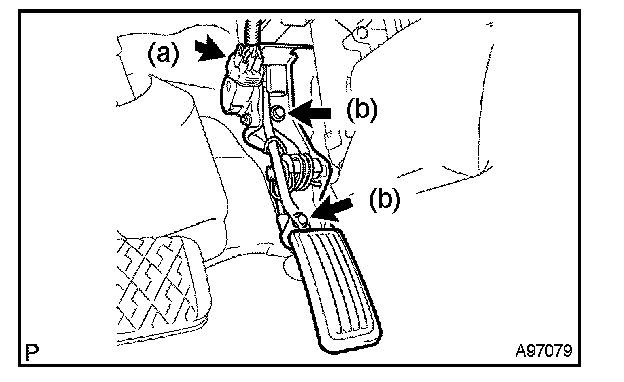 (a)
(b)
(b)
P
A97079