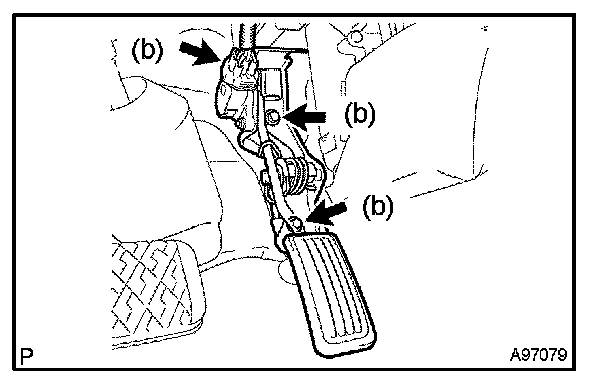 (b)
(b)
(b)
P
A97079