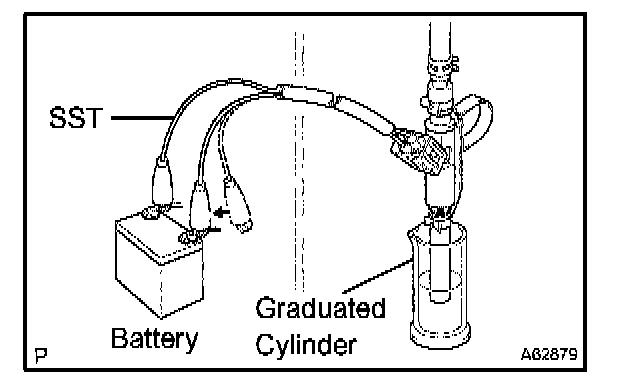 SST

Battery

Graduated Cylinder

P

A62879