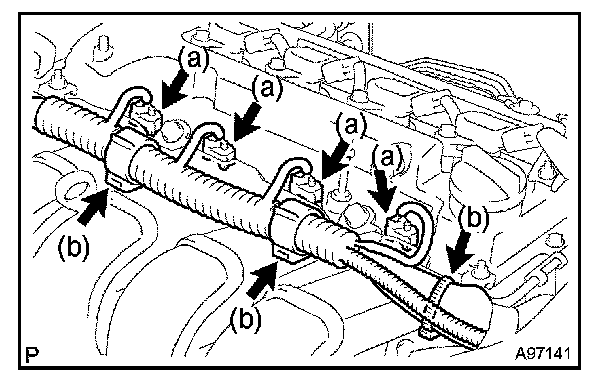 (a)
(a)
(a)
(a)
(b)
(b)
(b)
P
A97141