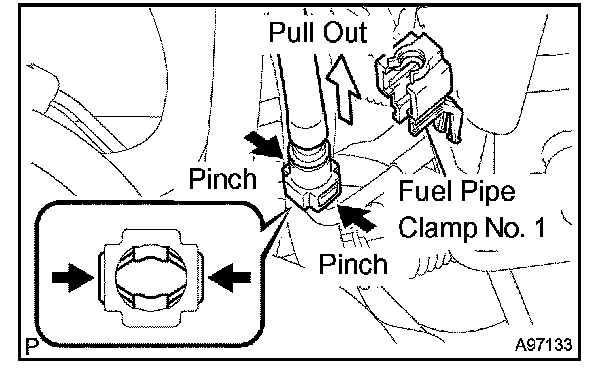 Pull Out

Pinch

Fuel Pipe
Clamp No. 1

Pinch

P

A97133