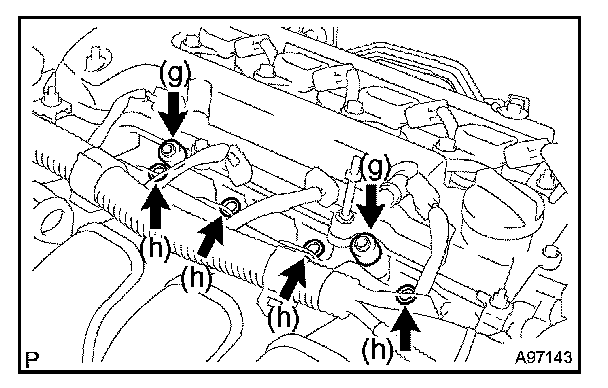 (g)
(g)
(h)
(h)
(h)
(h)
P
A97143