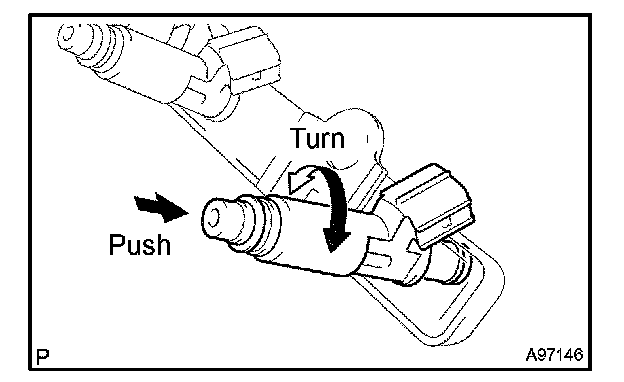 Turn

Push

P

A97146