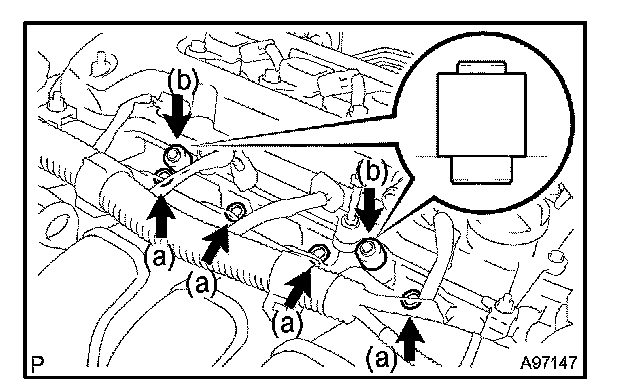 (b)
(b)
(a)
(a)
(a)
(a)
P
A97147