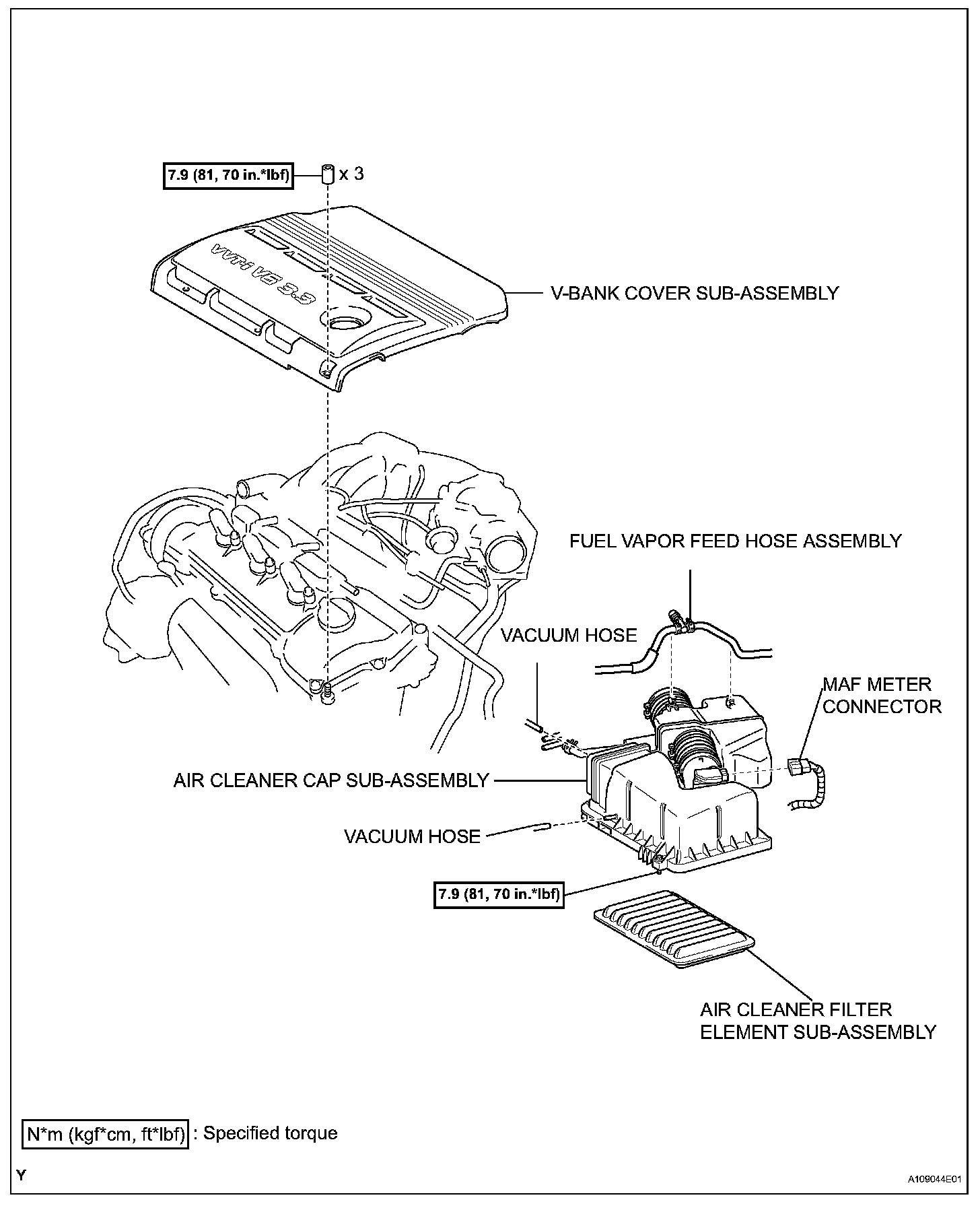 7.9 (81, 70 in.*lbf)

x 3

VVT-i V6 3.3

V-BANK COVER SUB-ASSEMBLY

FUEL VAPOR FEED HOSE ASSEMBLY

VACUUM HOSE

MAF METER CONNECTOR

AIR CLEANER CAP SUB-ASSEMBLY

VACUUM HOSE

7.9 (81, 70 in.*lbf)

AIR CLEANER FILTER ELEMENT SUB-ASSEMBLY

N*m (kgf*cm, ft*lbf) : Specified torque

Y

A109044E01