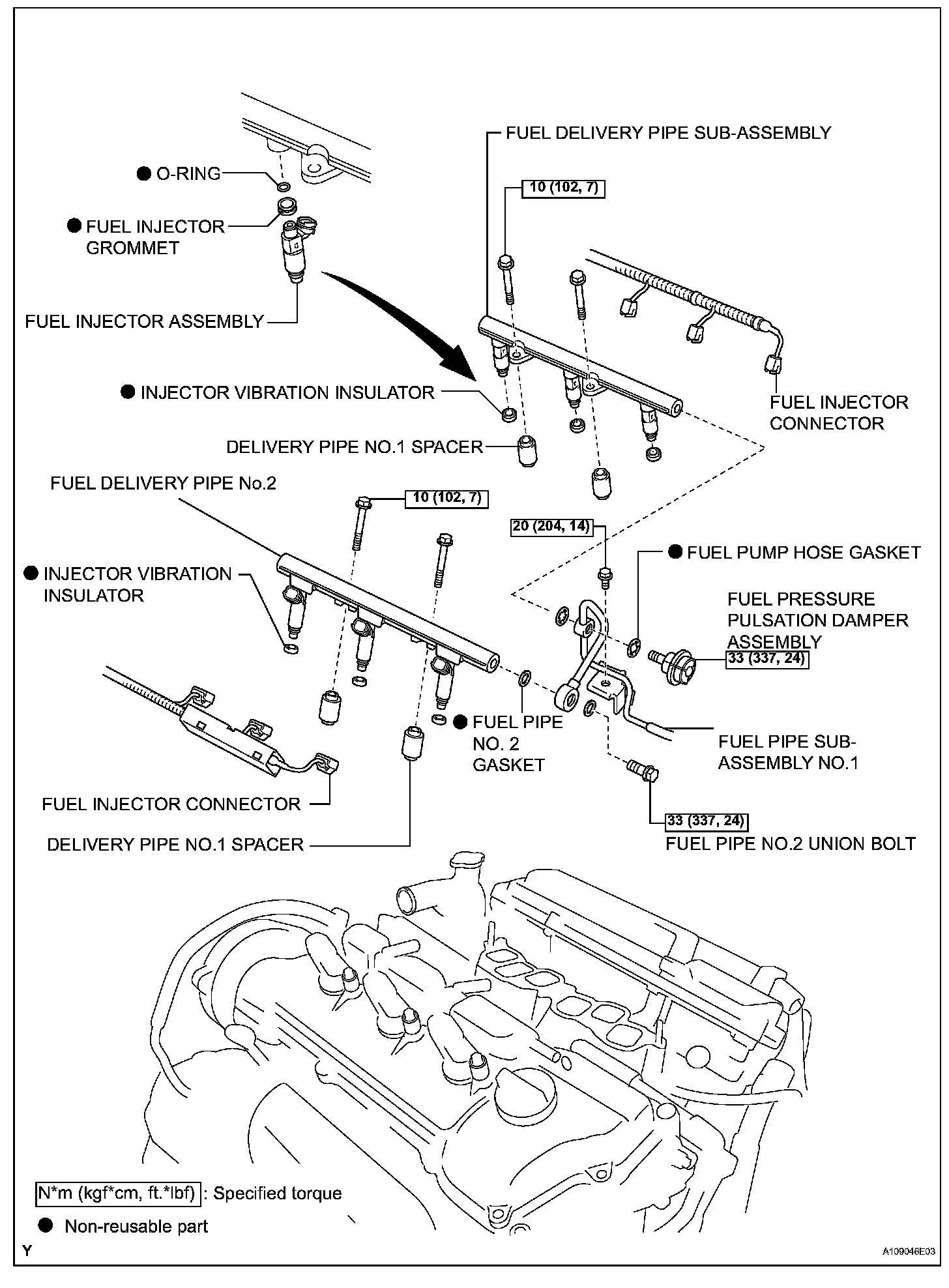 FUEL DELIVERY PIPE SUB-ASSEMBLY

● O-RING

10 (102, 7)

● FUEL INJECTOR GROMMET

FUEL INJECTOR ASSEMBLY

● INJECTOR VIBRATION INSULATOR

FUEL INJECTOR CONNECTOR

DELIVERY PIPE NO.1 SPACER

FUEL DELIVERY PIPE No.2

10 (102, 7)

20 (204, 14)

● FUEL PUMP HOSE GASKET

● INJECTOR VIBRATION INSULATOR

FUEL PRESSURE PULSATION DAMPER ASSEMBLY

33 (337, 24)

● FUEL PIPE NO. 2 GASKET

FUEL PIPE SUB-ASSEMBLY NO.1

FUEL INJECTOR CONNECTOR

33 (337, 24)

DELIVERY PIPE NO.1 SPACER

FUEL PIPE NO.2 UNION BOLT

N*m (kgf*cm, ft.*lbf) : Specified torque

● Non-reusable part

Y

A109046E03