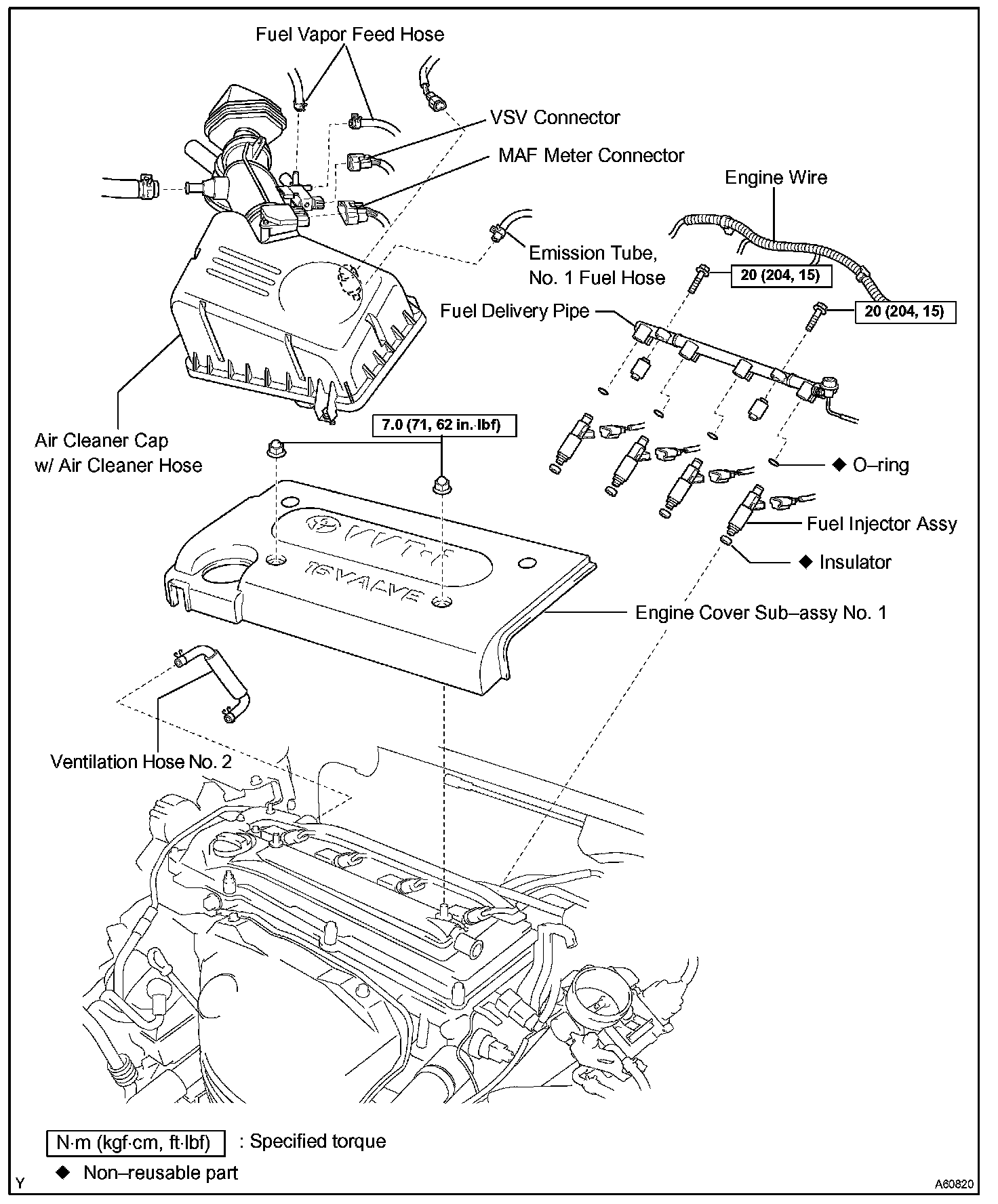 Fuel Vapor Feed Hose

VSV Connector

MAF Meter Connector

Engine Wire

Emission Tube, No. 1 Fuel Hose

20 (204, 15)

20 (204, 15)

Fuel Delivery Pipe

Air Cleaner Cap w/ Air Cleaner Hose

7.0 (71, 62 in.·lbf)

◆ O–ring

Fuel Injector Assy

◆ Insulator

VVT-i

16 VALVE

Engine Cover Sub–assy No. 1

Ventilation Hose No. 2

N·m (kgf·cm, ft·lbf) : Specified torque

◆ Non–reusable part

Y

A60820