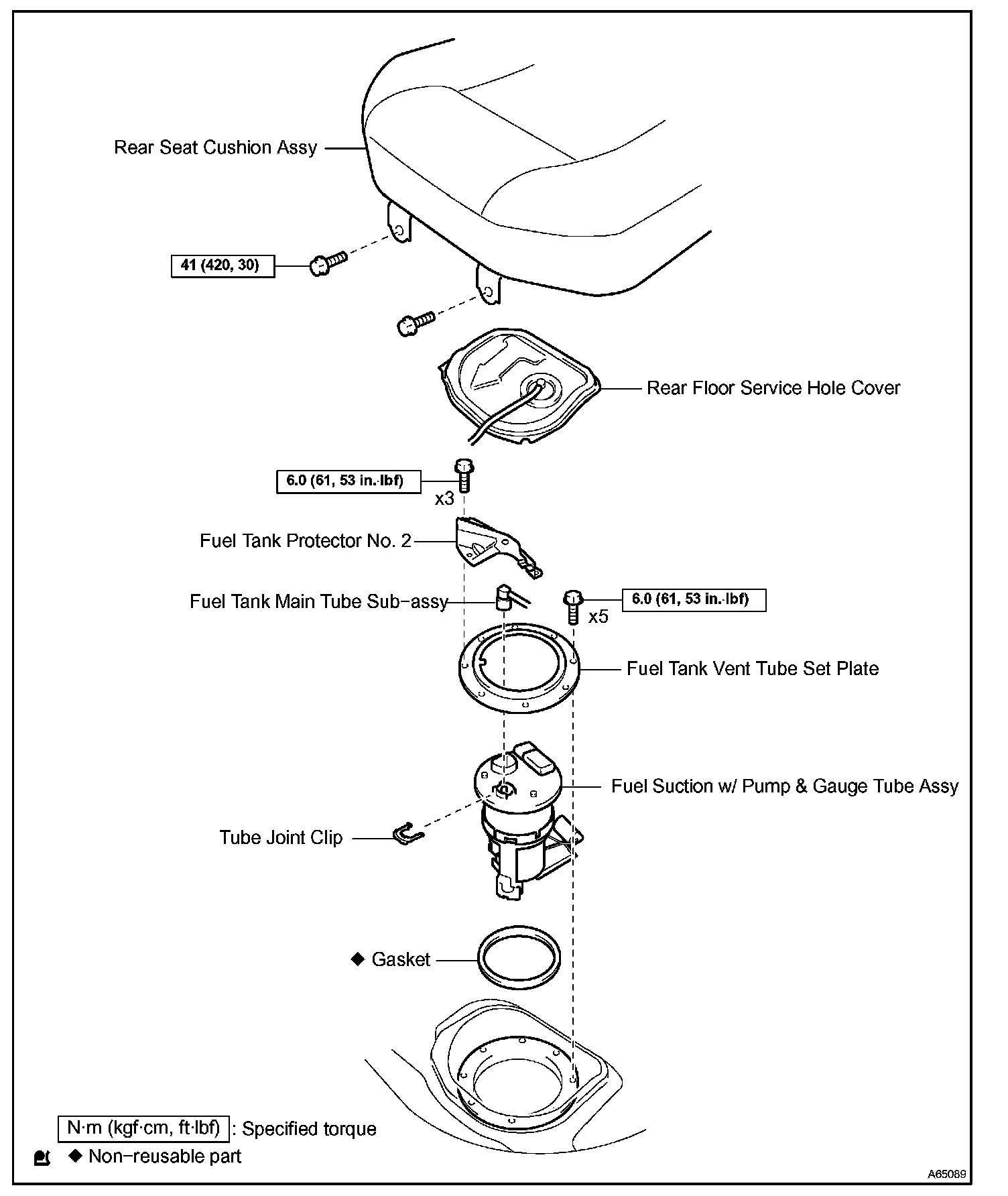 Rear Seat Cushion Assy

41 (420, 30)

Rear Floor Service Hole Cover

6.0 (61, 53 in.·lbf)

x3

Fuel Tank Protector No. 2

Fuel Tank Main Tube Sub−assy

6.0 (61, 53 in.·lbf)

x5

Fuel Tank Vent Tube Set Plate

Fuel Suction w/ Pump & Gauge Tube Assy

Tube Joint Clip

◆ Gasket

N·m (kgf·cm, ft·lbf) : Specified torque

◆ Non−reusable part

A65089