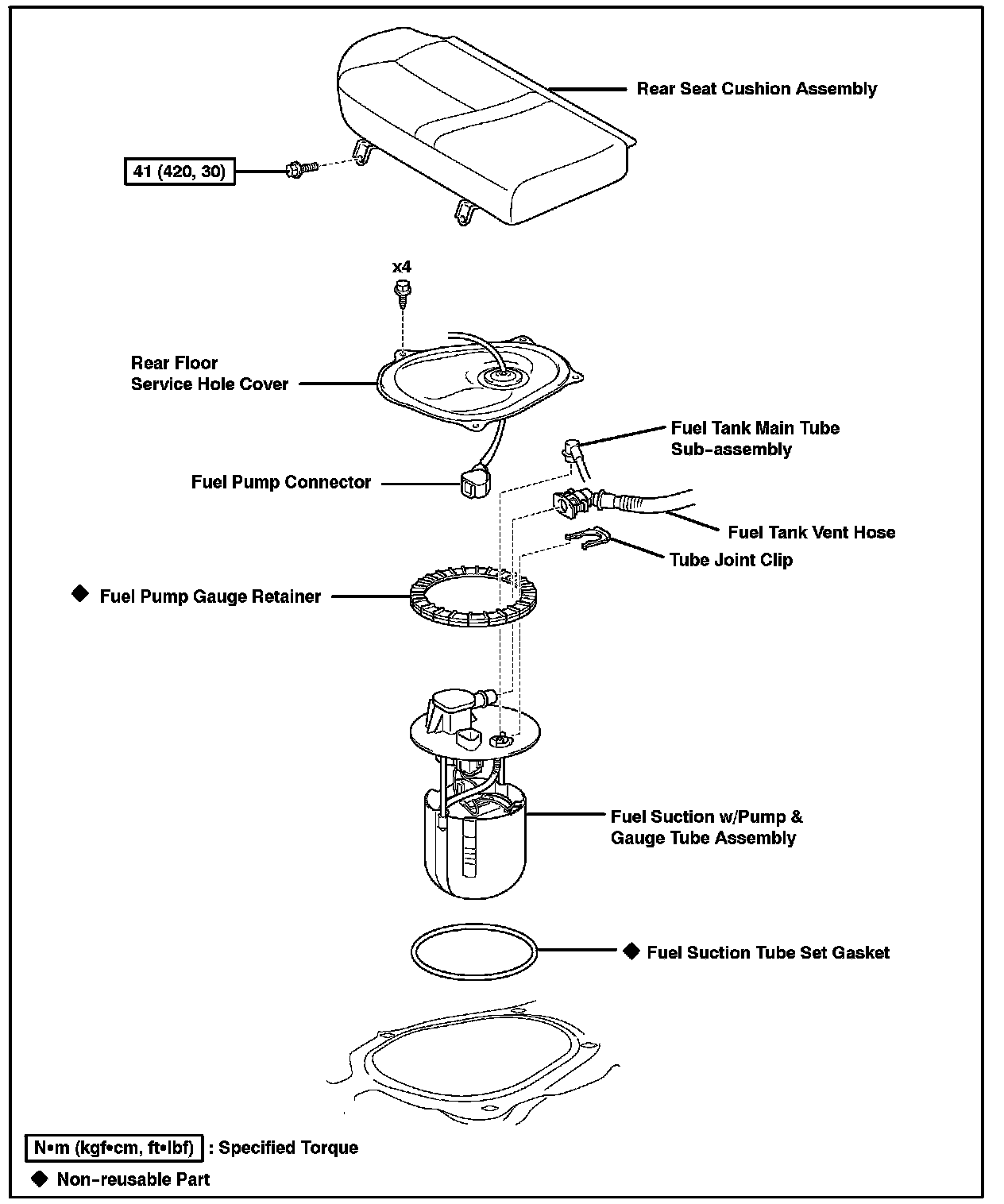 Rear Seat Cushion Assembly

41 (420, 30)

x4

Rear Floor Service Hole Cover

Fuel Tank Main Tube Sub-assembly

Fuel Pump Connector

Fuel Tank Vent Hose

Tube Joint Clip

◆ Fuel Pump Gauge Retainer

Fuel Suction w/Pump & Gauge Tube Assembly

◆ Fuel Suction Tube Set Gasket

N•m (kgf•cm, ft•lbf) : Specified Torque

◆ Non-reusable Part