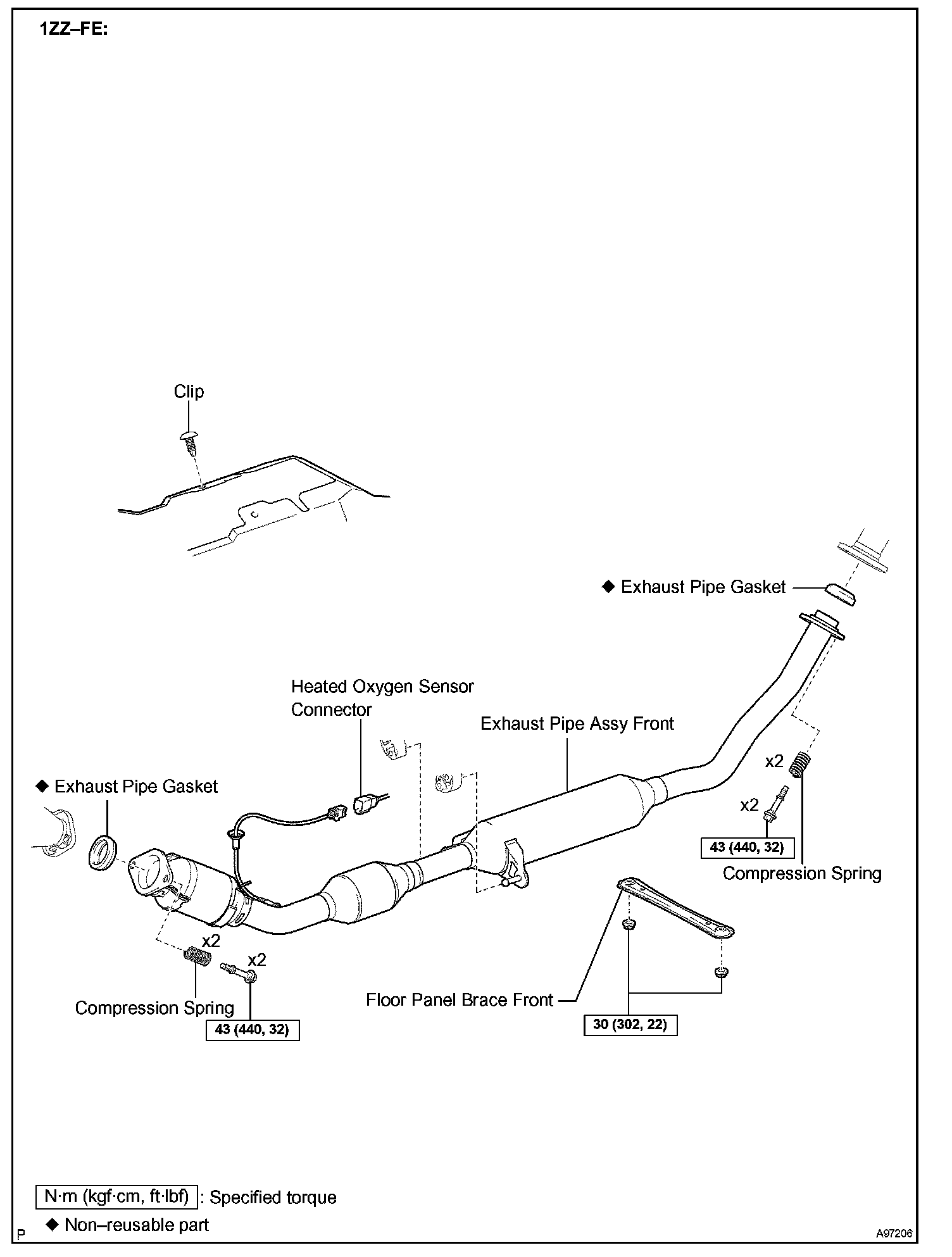 1ZZ–FE:

Clip

◆ Exhaust Pipe Gasket

Heated Oxygen Sensor Connector

Exhaust Pipe Assy Front

◆ Exhaust Pipe Gasket

x2

x2

43 (440, 32)

Compression Spring

x2

x2

Compression Spring

43 (440, 32)

Floor Panel Brace Front

30 (302, 22)

N·m (kgf·cm, ft·lbf) : Specified torque

◆ Non–reusable part

P

A97206