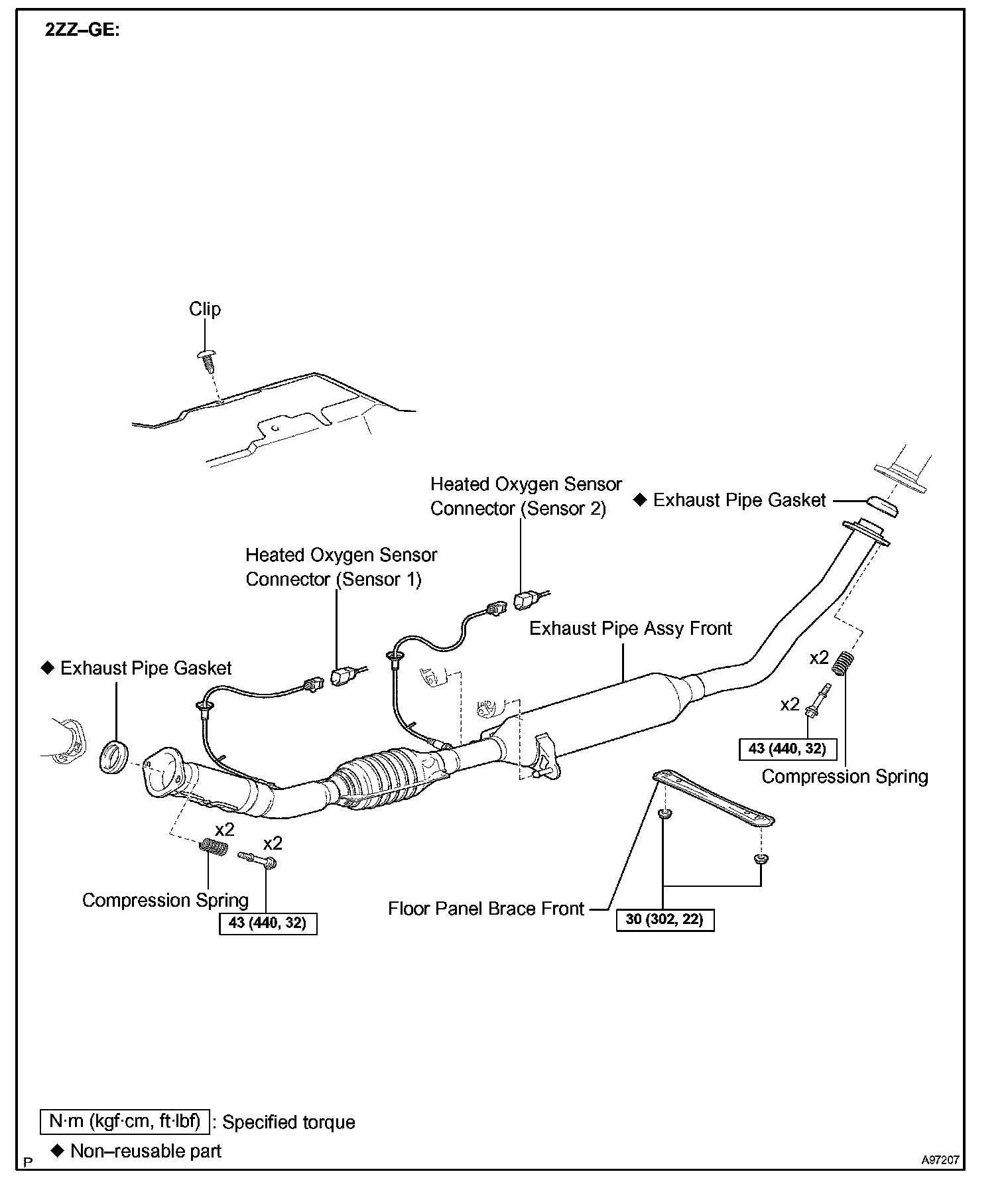 2ZZ–GE:

Clip

Heated Oxygen Sensor Connector (Sensor 2)

◆ Exhaust Pipe Gasket

Heated Oxygen Sensor Connector (Sensor 1)

Exhaust Pipe Assy Front

◆ Exhaust Pipe Gasket

x2

x2

43 (440, 32)

Compression Spring

x2

x2

Compression Spring

43 (440, 32)

Floor Panel Brace Front

30 (302, 22)

N·m (kgf·cm, ft·lbf) : Specified torque

◆ Non–reusable part

P

A97207