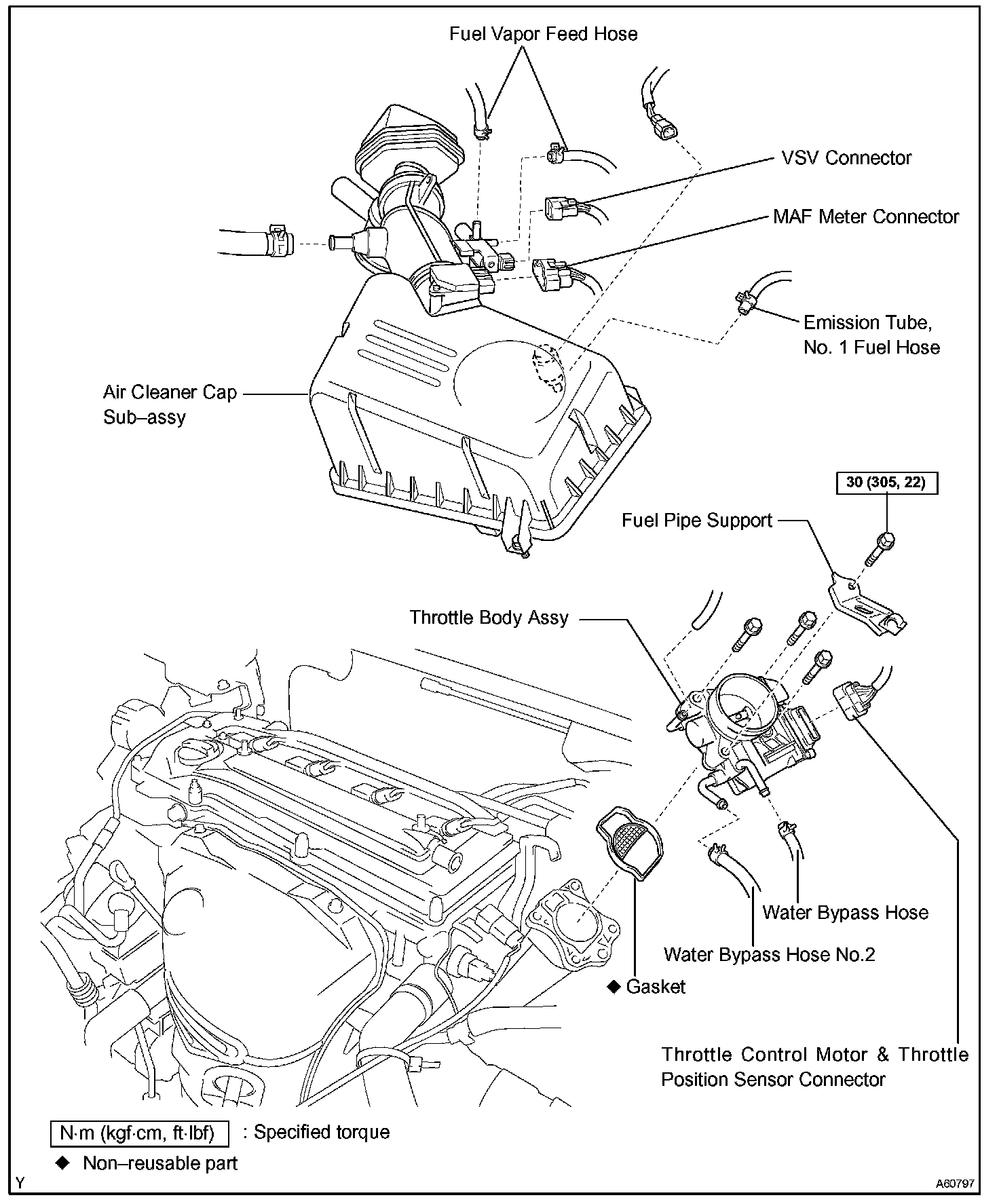 Fuel Vapor Feed Hose

VSV Connector

MAF Meter Connector

Emission Tube, No. 1 Fuel Hose

Air Cleaner Cap Sub–assy

30 (305, 22)

Fuel Pipe Support

Throttle Body Assy

Water Bypass Hose

Water Bypass Hose No.2

◆ Gasket

Throttle Control Motor & Throttle Position Sensor Connector

N·m (kgf·cm, ft·lbf) : Specified torque

◆ Non–reusable part

Y

A60797