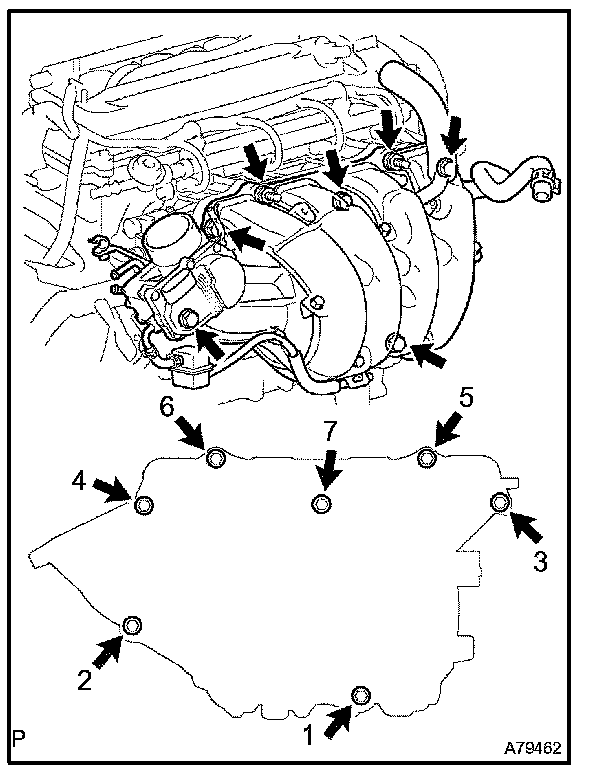 6
7
5
4
3
2
1
P
A79462