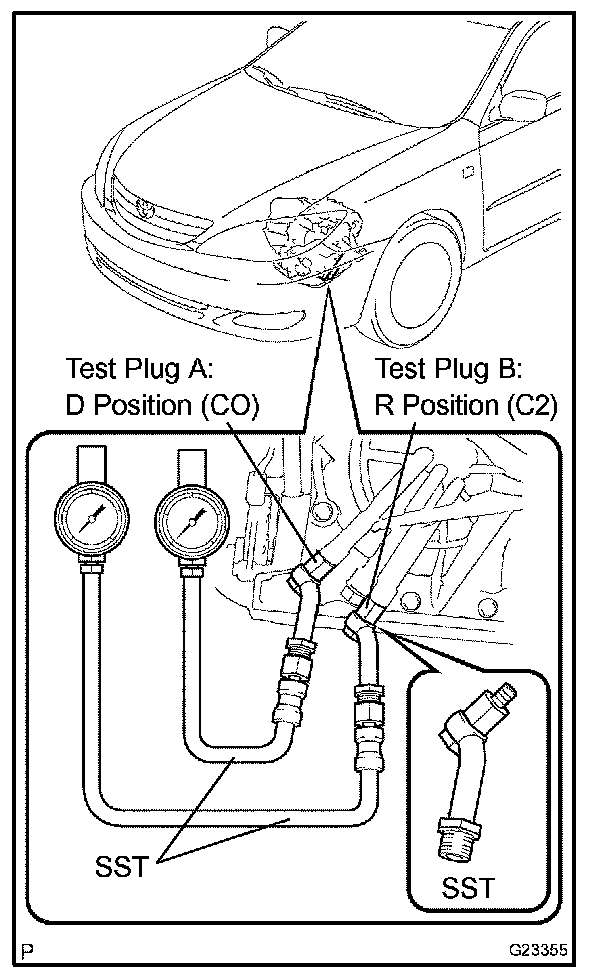 Test Plug A:
D Position (CO)

Test Plug B:
R Position (C2)

SST

SST

P

G23355