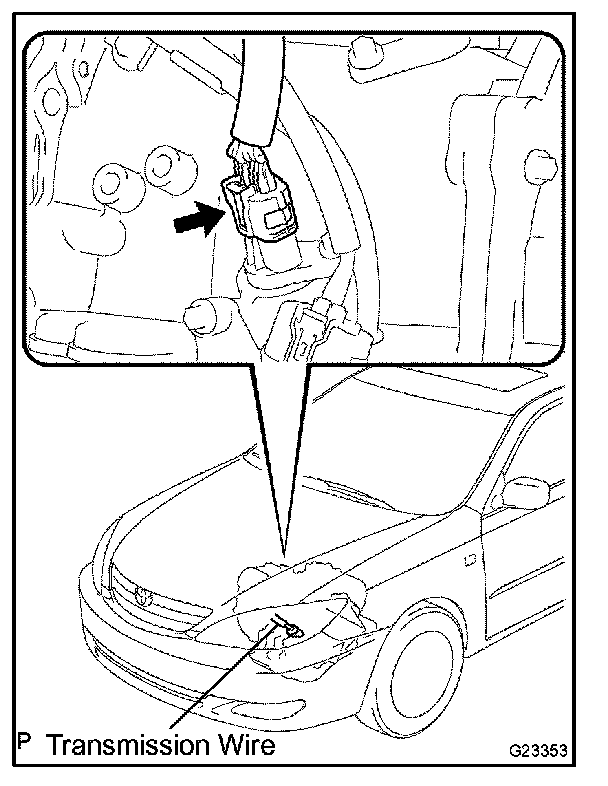 P Transmission Wire

G23353