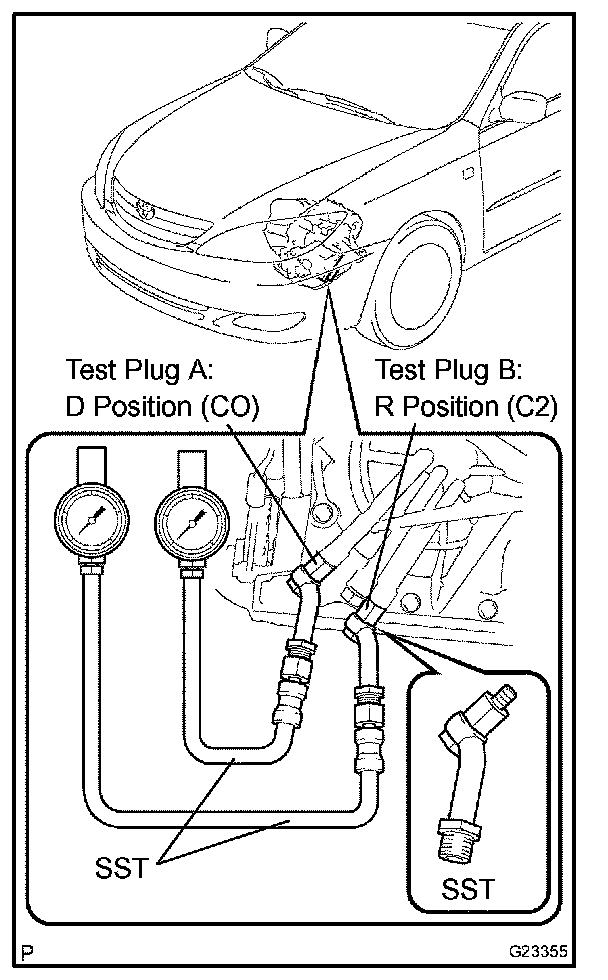 Test Plug A:
D Position (CO)

Test Plug B:
R Position (C2)

SST

SST

P

G23355