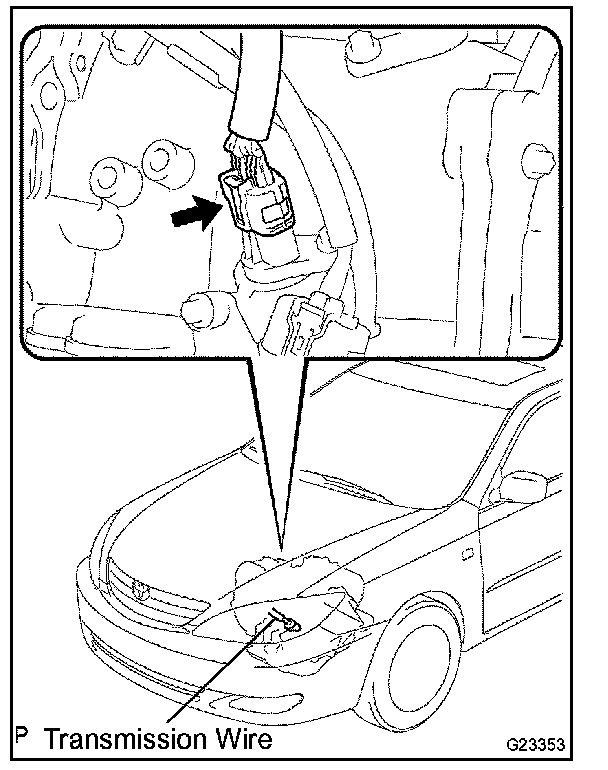 P Transmission Wire

G23353