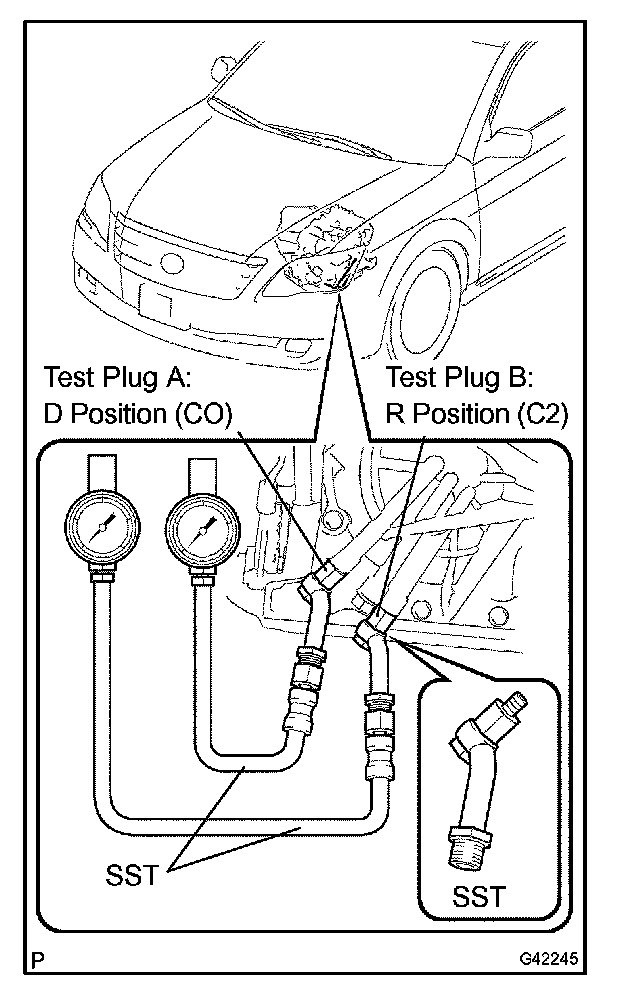 Test Plug A:
D Position (CO)

Test Plug B:
R Position (C2)

SST

SST

P

G42245