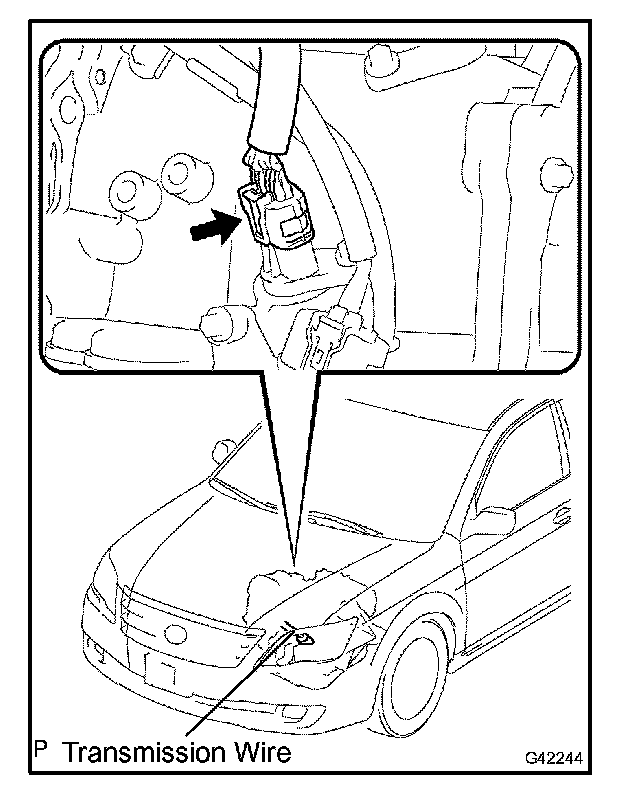 P Transmission Wire

G42244