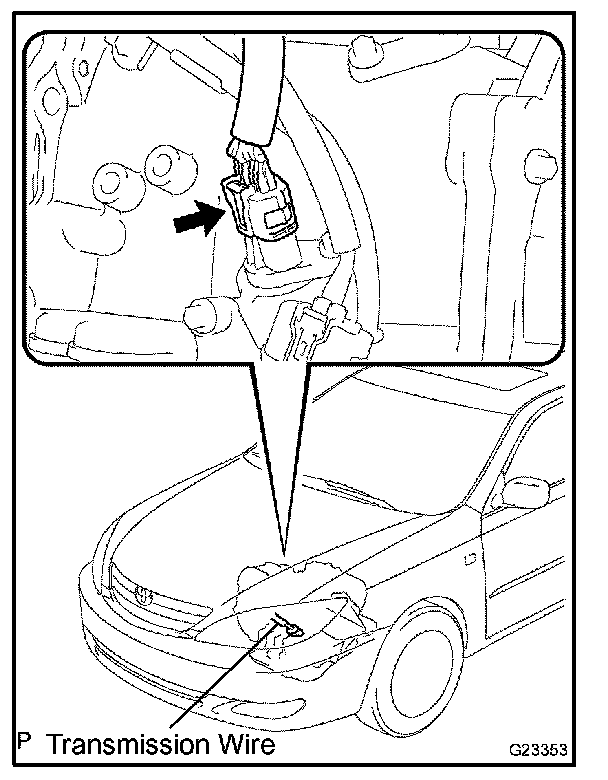 P Transmission Wire

G23353