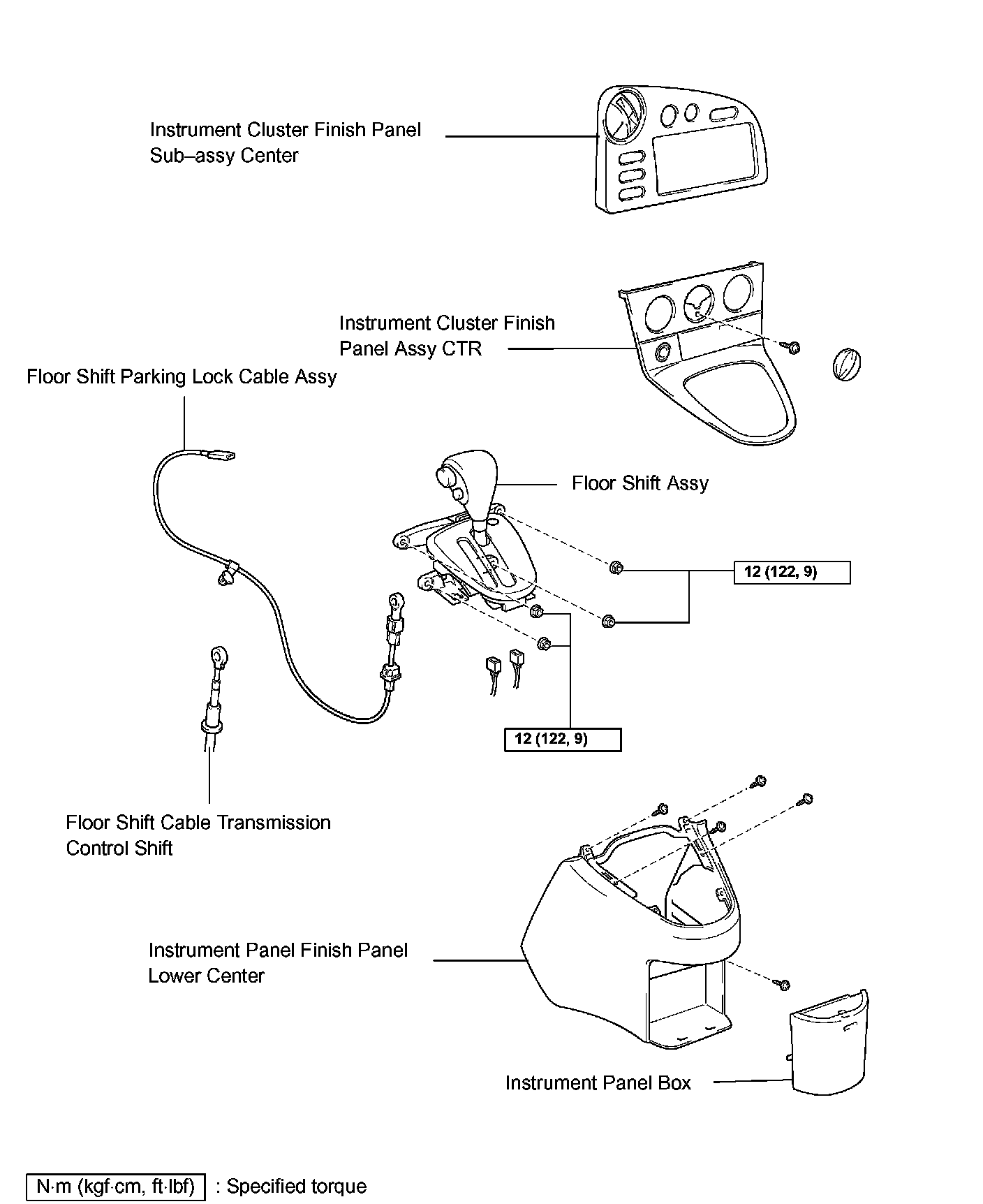 Instrument Cluster Finish Panel
Sub–assy Center

Instrument Cluster Finish
Panel Assy CTR

Floor Shift Parking Lock Cable Assy

Floor Shift Assy

12 (122, 9)

12 (122, 9)

Floor Shift Cable Transmission
Control Shift

Instrument Panel Finish Panel
Lower Center

Instrument Panel Box

N·m (kgf·cm, ft·lbf) : Specified torque